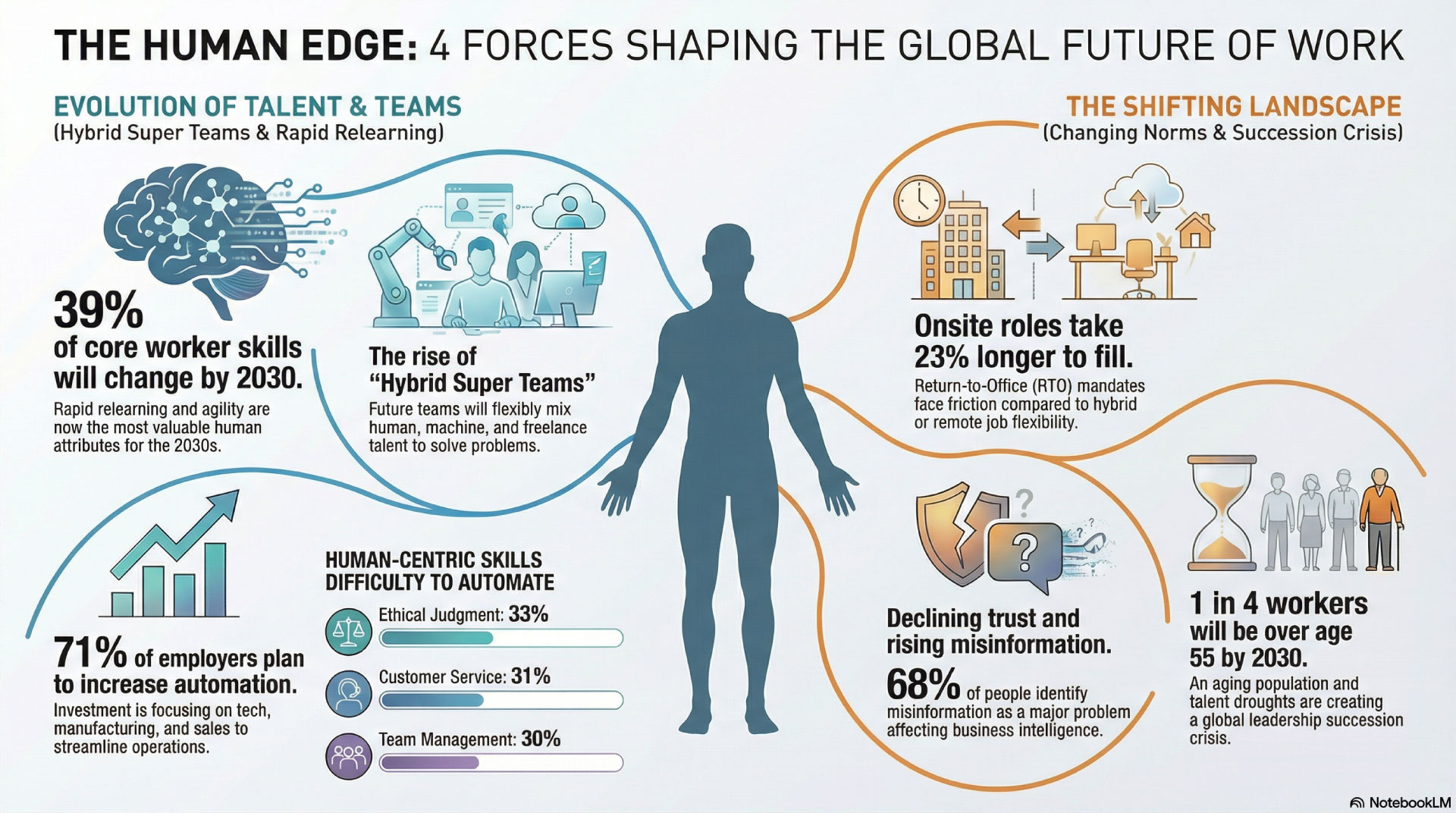 THE HUMAN EDGE: 4 FORCES SHAPING THE GLOBAL FUTURE OF WORK

EVOLUTION OF TALENT & TEAMS
(Hybrid Super Teams & Rapid Relearning)

39%
of core worker skills will change by 2030.
Rapid relearning and agility are now the most valuable human attributes for the 2030s.

The rise of "Hybrid Super Teams"
Future teams will flexibly mix human, machine, and freelance talent to solve problems.

71% of employers plan to increase automation.
Investment is focusing on tech, manufacturing, and sales to streamline operations.

HUMAN-CENTRIC SKILLS DIFFICULTY TO AUTOMATE
Ethical Judgment: 33%
Customer Service: 31%
Team Management: 30%

THE SHIFTING LANDSCAPE
(Changing Norms & Succession Crisis)

Onsite roles take 23% longer to fill.
Return-to-Office (RTO) mandates face friction compared to hybrid or remote job flexibility.

Declining trust and rising misinformation.
68% of people identify misinformation as a major problem affecting business intelligence.

1 in 4 workers will be over age 55 by 2030.
An aging population and talent droughts are creating a global leadership succession crisis.

NotebookLM